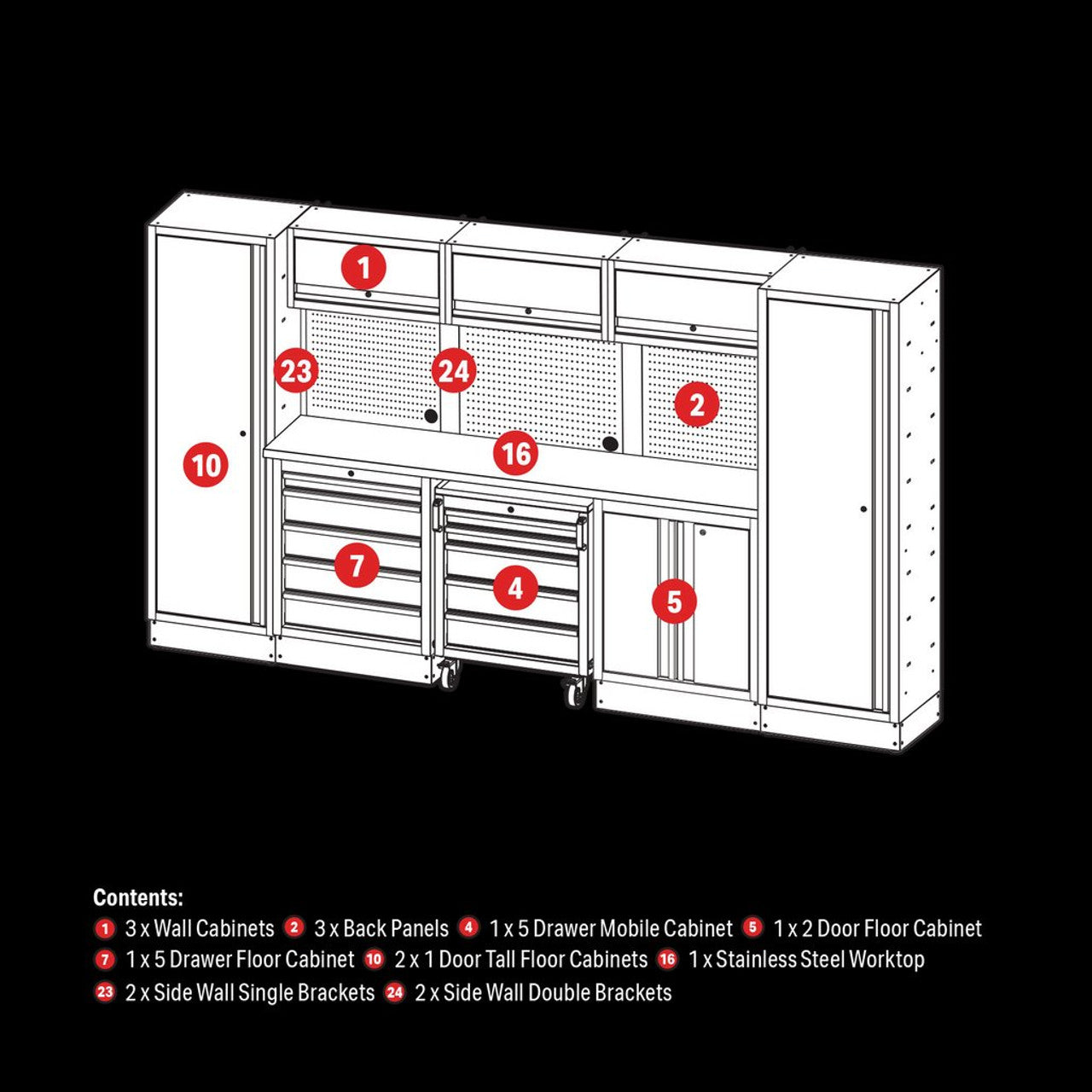 1

23

24

2

10

16

7

4

5

Contents:
1 3 x Wall Cabinets 2 3 x Back Panels 4 1 x 5 Drawer Mobile Cabinet 5 1 x 2 Door Floor Cabinet
7 1 x 5 Drawer Floor Cabinet 10 2 x 1 Door Tall Floor Cabinets 16 1 x Stainless Steel Worktop
23 2 x Side Wall Single Brackets 24 2 x Side Wall Double Brackets