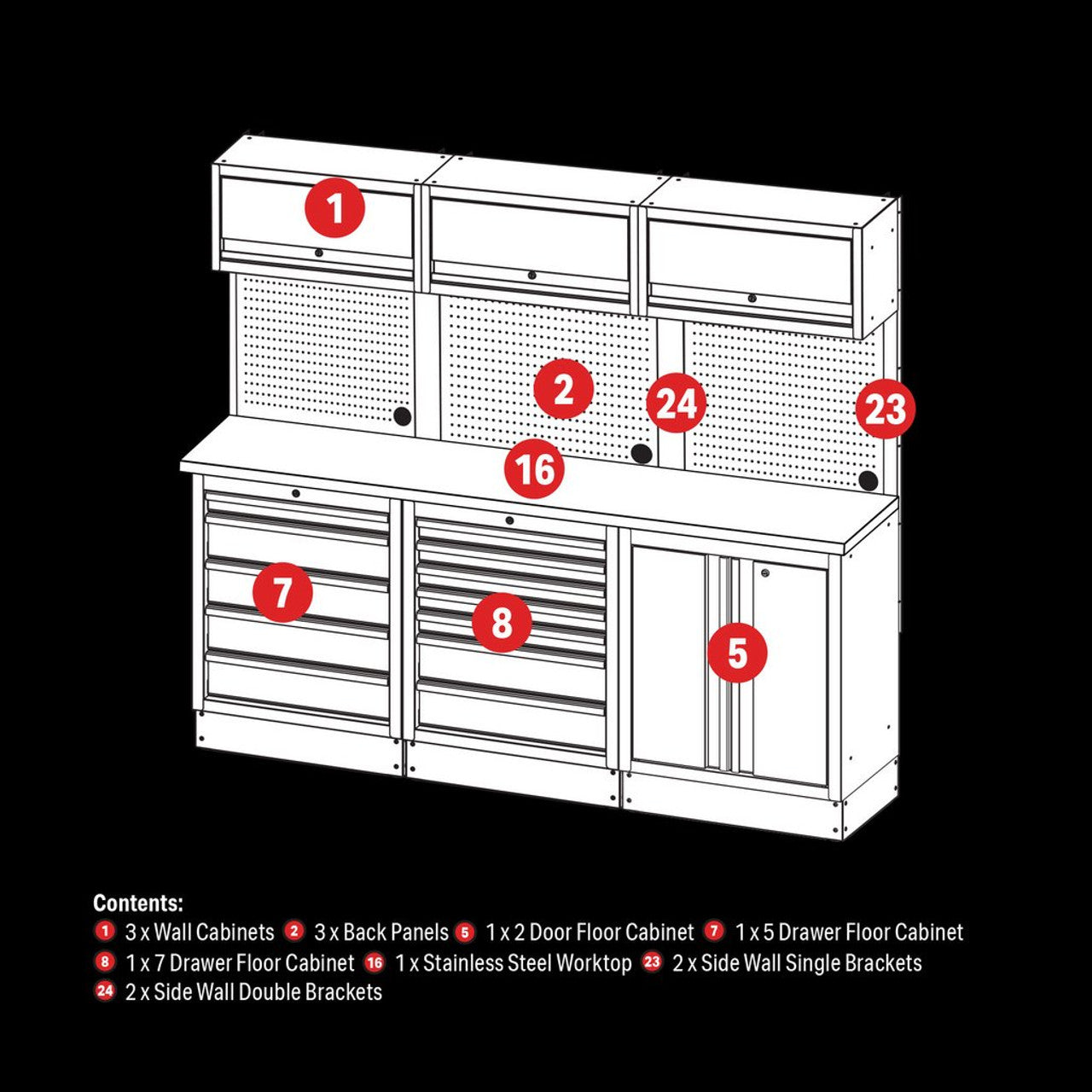 1

2

24

23

16

7

8

5

Contents:
1 3 x Wall Cabinets 2 3 x Back Panels 5 1 x 2 Door Floor Cabinet 7 1 x 5 Drawer Floor Cabinet
8 1 x 7 Drawer Floor Cabinet 16 1 x Stainless Steel Worktop 23 2 x Side Wall Single Brackets
24 2 x Side Wall Double Brackets