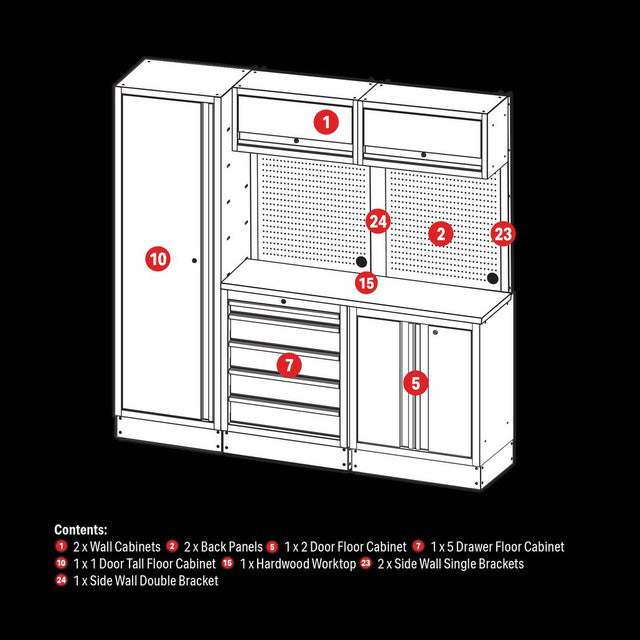 1

24

2

23

10

15

7

5

Contents:
1 2 x Wall Cabinets 2 2 x Back Panels 5 1 x 2 Door Floor Cabinet 7 1 x 5 Drawer Floor Cabinet
10 1 x 1 Door Tall Floor Cabinet 15 1 x Hardwood Worktop 23 2 x Side Wall Single Brackets
24 1 x Side Wall Double Bracket