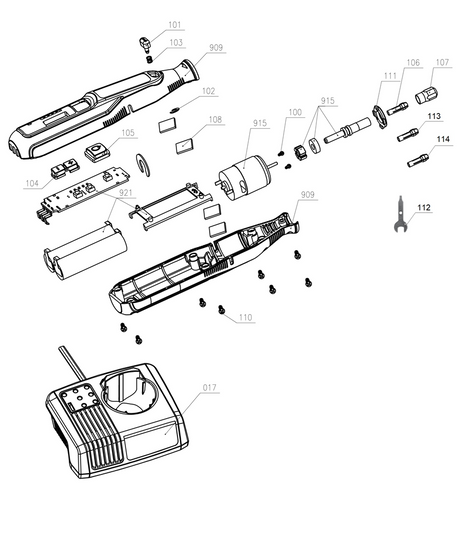 101
103
909
102
108
105
104
921
915
100
915
111
106
107
113
114
112
909
110
017