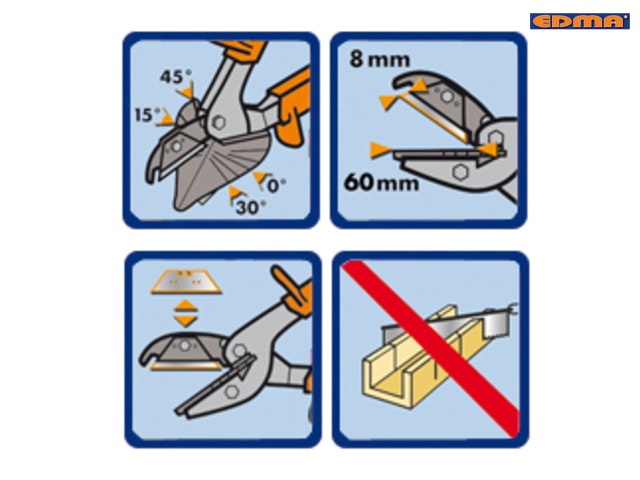 EDMA

45°
15°
0°
30°

8 mm
60 mm