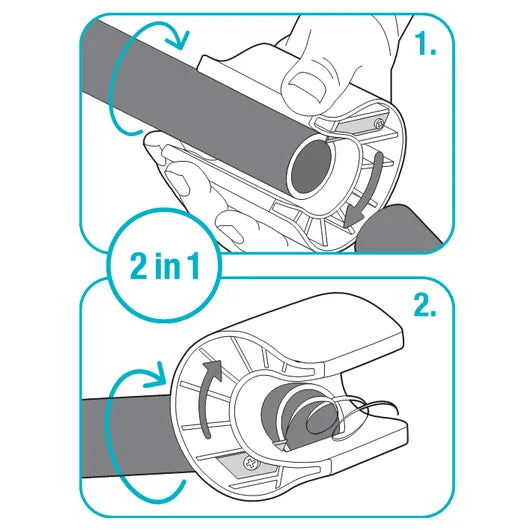 1.

2 in 1

2.